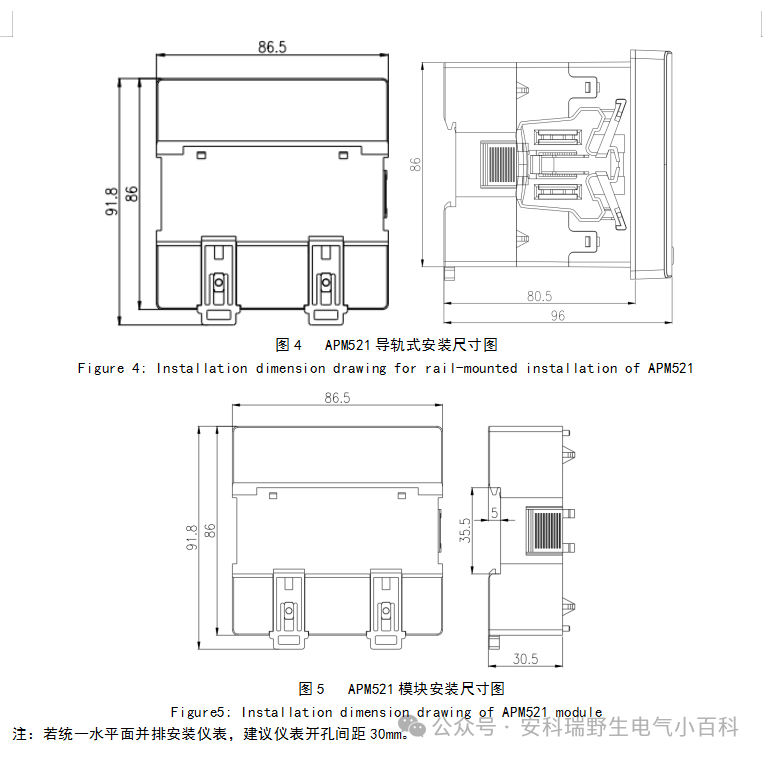 86.5

91.8

86

86

80.5

96

图 4 APM521 导轨式安装尺寸图

Figure 4: Installation dimension drawing for rail-mounted installation of APM521

86.5

91.8

86

5

35.5

30.5

图 5 APM521 模块安装尺寸图

Figure5: Installation dimension drawing of APM521 module

注：若统一水平面并排安装仪表，建议仪表开孔间距 30mm。

公众号 · 安科瑞野生电气小百科